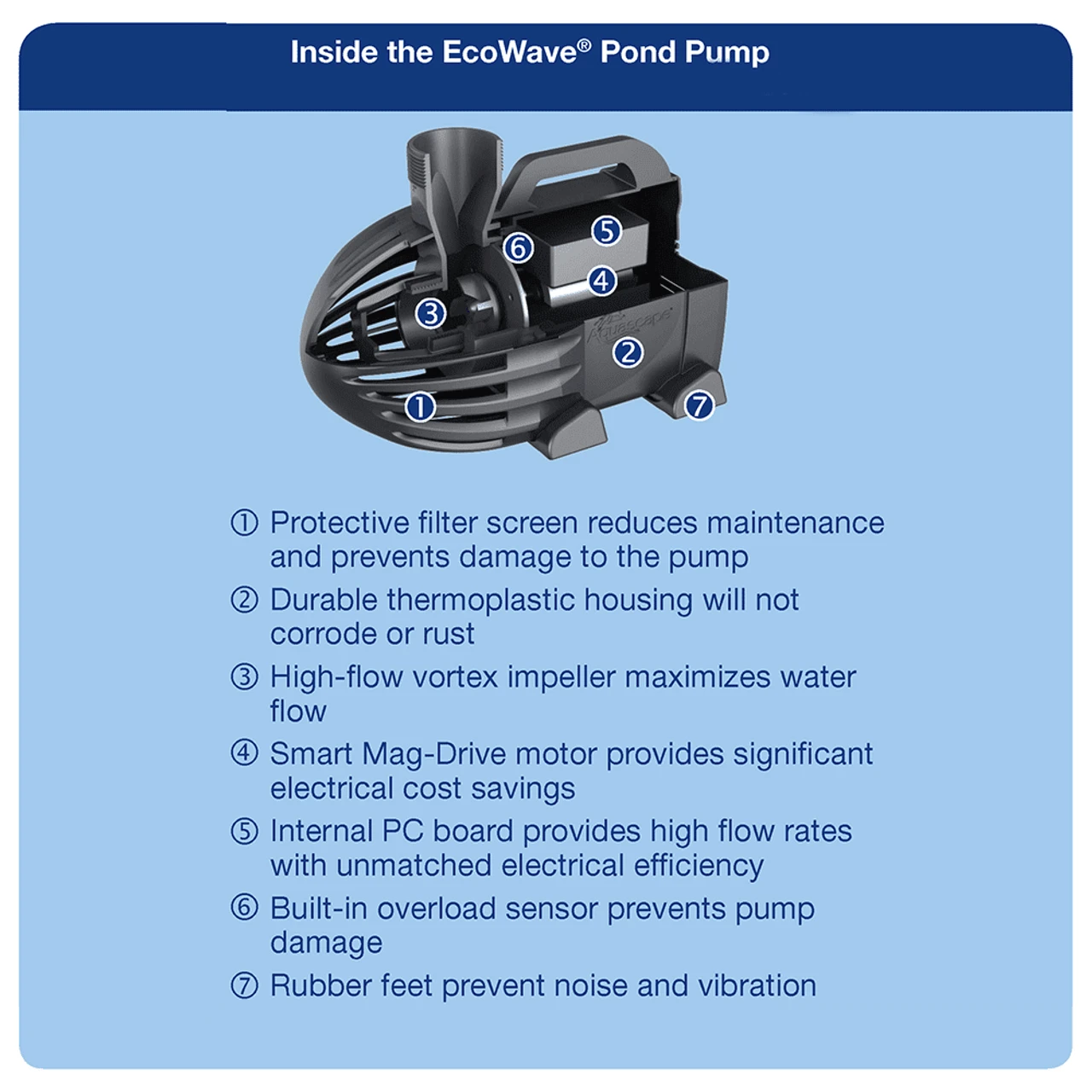 Inside the EcoWave® Pond Pump

⑤
⑥
④
③
Aquascape
②
①
⑦

① Protective filter screen reduces maintenance and prevents damage to the pump

② Durable thermoplastic housing will not corrode or rust

③ High-flow vortex impeller maximizes water flow

④ Smart Mag-Drive motor provides significant electrical cost savings

⑤ Internal PC board provides high flow rates with unmatched electrical efficiency

⑥ Built-in overload sensor prevents pump damage

⑦ Rubber feet prevent noise and vibration